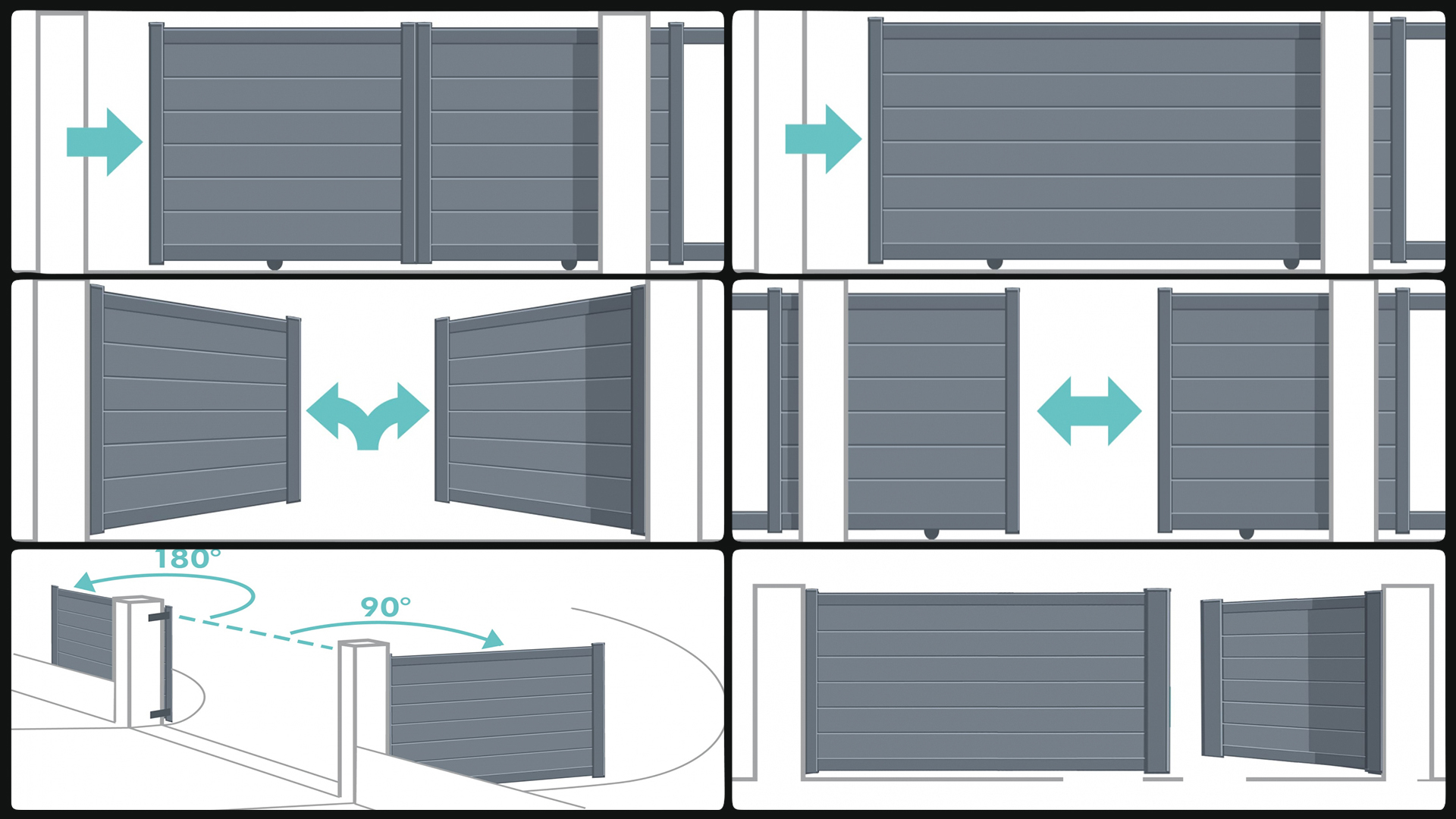 180°

90°